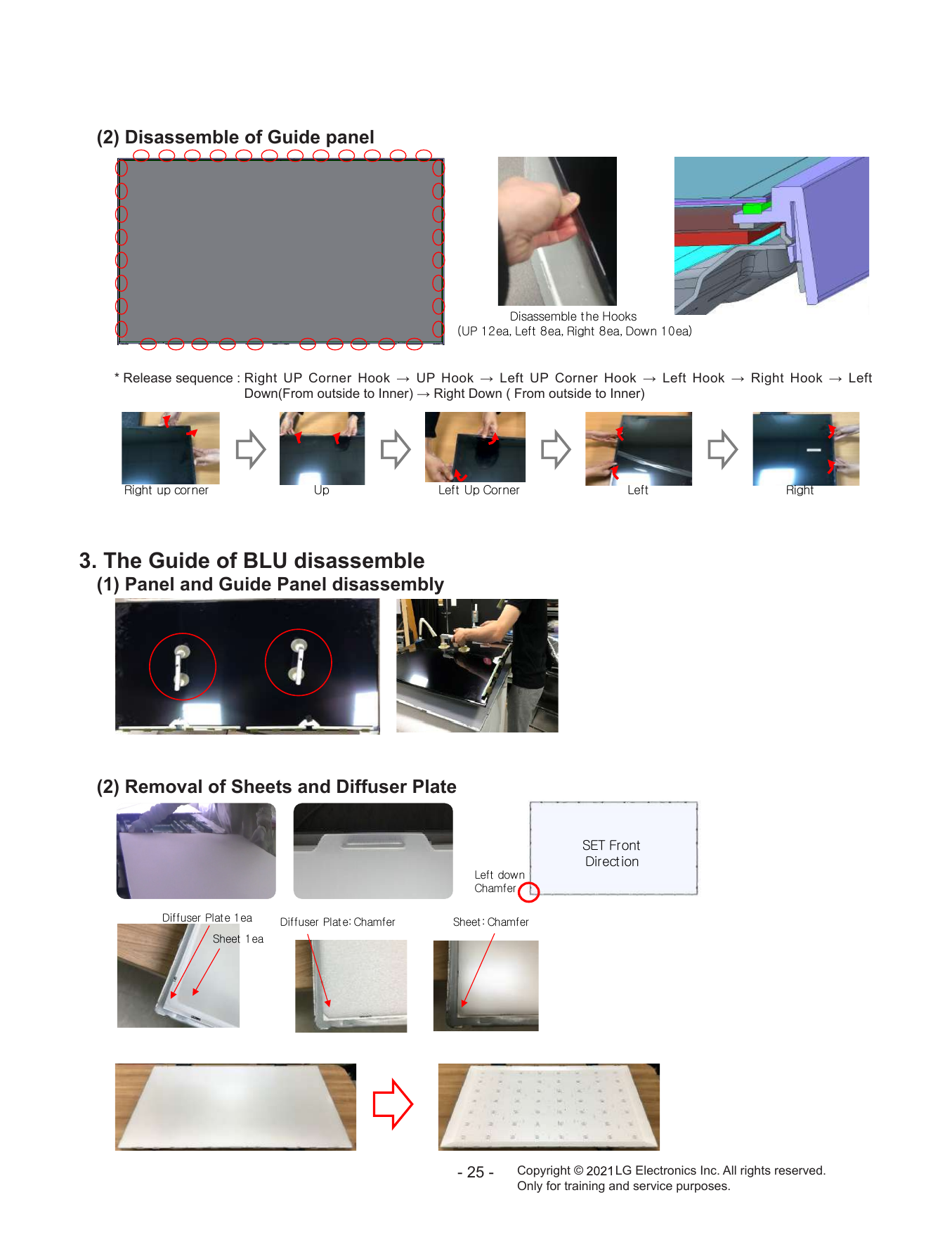 (2) Disassemble of Guide panel

Disassemble the Hooks
(UP 12ea, Left 8ea, Right 8ea, Down 10ea)

* Release sequence : Right UP Corner Hook → UP Hook → Left UP Corner Hook → Left Hook → Right Hook → Left Down(From outside to Inner) → Right Down ( From outside to Inner)

Right up corner

Up

Left Up Corner

Left

Right

3. The Guide of BLU disassemble
(1) Panel and Guide Panel disassembly

(2) Removal of Sheets and Diffuser Plate

SET Front Direction

Left down Chamfer

Diffuser Plate 1ea

Sheet 1ea

Diffuser Plate: Chamfer

Sheet: Chamfer

- 25 -

Copyright © 2021 LG Electronics Inc. All rights reserved.
Only for training and service purposes.