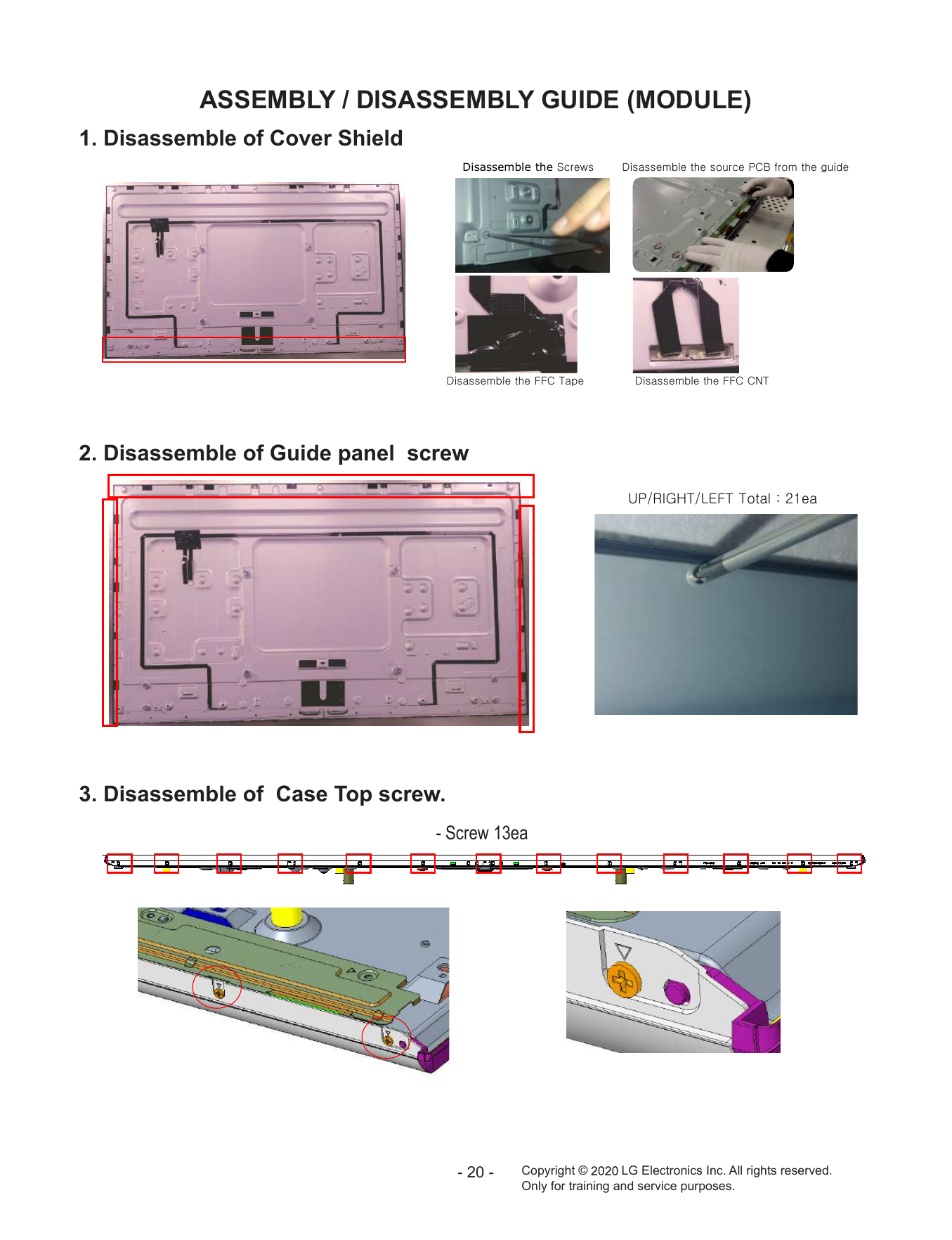 ASSEMBLY / DISASSEMBLY GUIDE (MODULE)

1. Disassemble of Cover Shield

Disassemble the Screws

Disassemble the source PCB from the guide

Disassemble the FFC Tape

Disassemble the FFC CNT

2. Disassemble of Guide panel screw

UP/RIGHT/LEFT Total : 21ea

3. Disassemble of Case Top screw.

- Screw 13ea

- 20 -

Copyright © 2020 LG Electronics Inc. All rights reserved.
Only for training and service purposes.