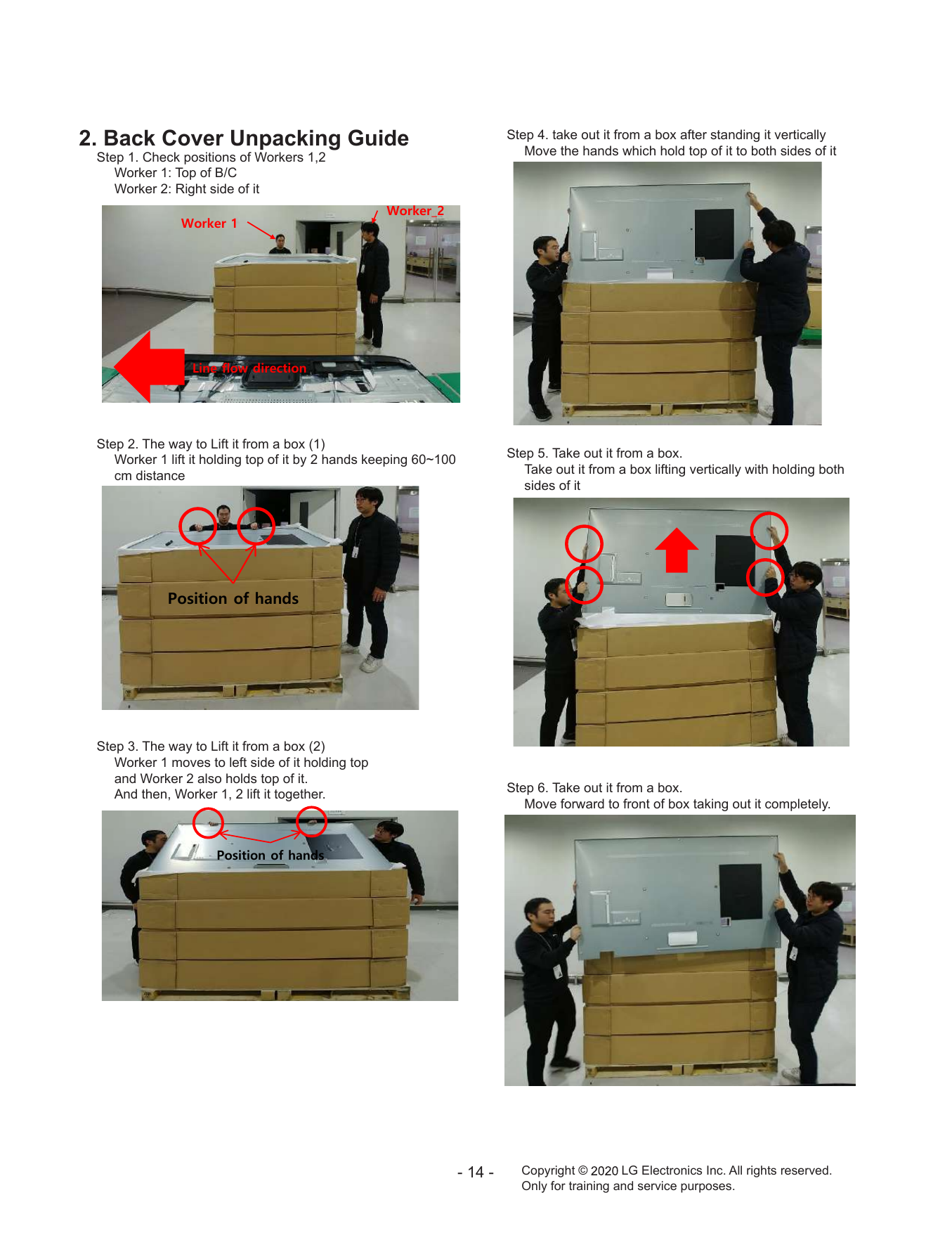 2. Back Cover Unpacking Guide

Step 1. Check positions of Workers 1,2
Worker 1: Top of B/C
Worker 2: Right side of it

Worker 1

Worker_2

Line flow direction

Step 2. The way to Lift it from a box (1)
Worker 1 lift it holding top of it by 2 hands keeping 60~100 cm distance

Position of hands

Step 3. The way to Lift it from a box (2)
Worker 1 moves to left side of it holding top and Worker 2 also holds top of it.
And then, Worker 1, 2 lift it together.

Position of hands

Step 4. take out it from a box after standing it vertically
Move the hands which hold top of it to both sides of it

Step 5. Take out it from a box.
Take out it from a box lifting vertically with holding both sides of it

Step 6. Take out it from a box.
Move forward to front of box taking out it completely.

- 14 -

Copyright © 2020 LG Electronics Inc. All rights reserved.
Only for training and service purposes.