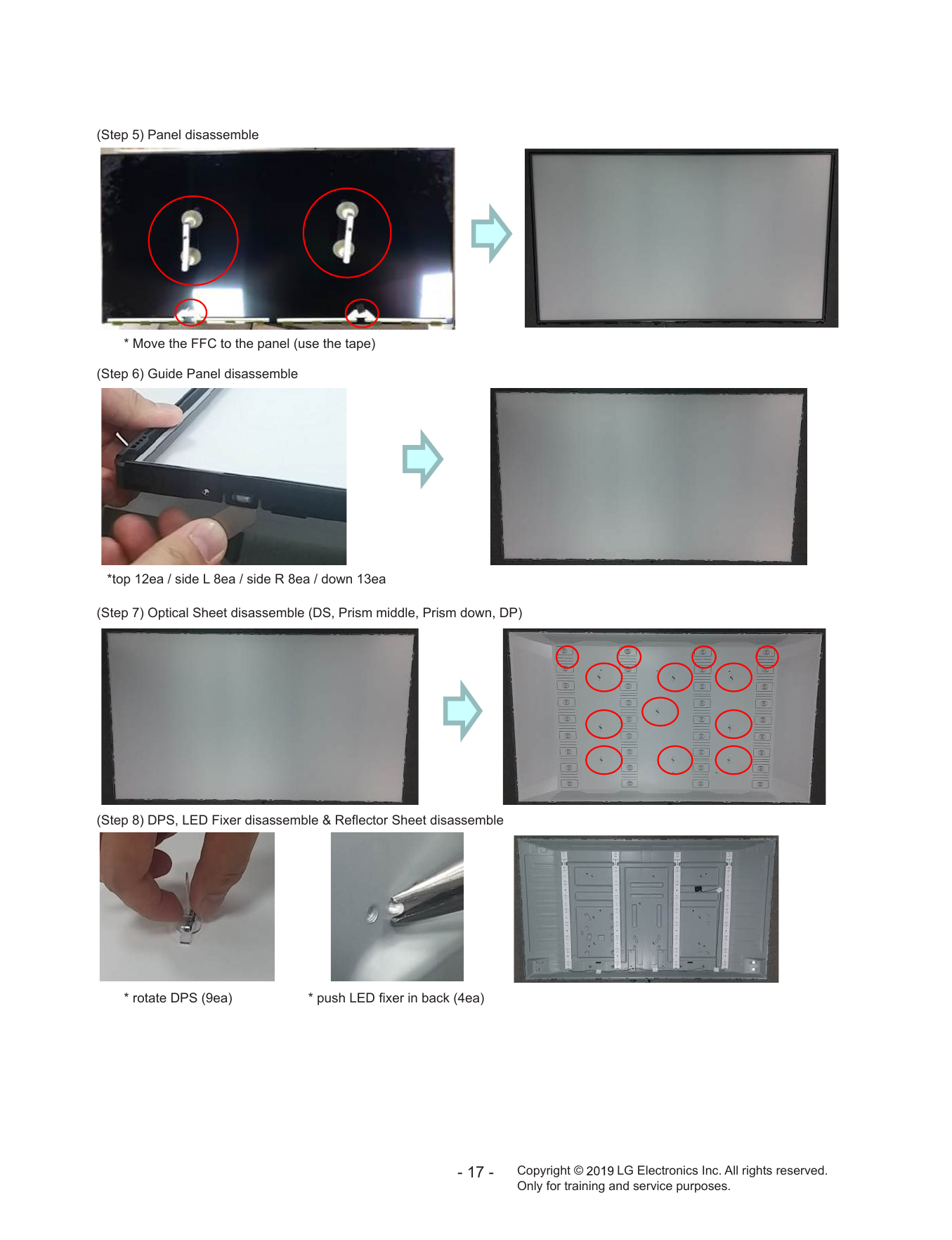 (Step 5) Panel disassemble

* Move the FFC to the panel (use the tape)

(Step 6) Guide Panel disassemble

*top 12ea / side L 8ea / side R 8ea / down 13ea

(Step 7) Optical Sheet disassemble (DS, Prism middle, Prism down, DP)

(Step 8) DPS, LED Fixer disassemble & Reflector Sheet disassemble

* rotate DPS (9ea)

* push LED fixer in back (4ea)

- 17 -

Copyright © 2019 LG Electronics Inc. All rights reserved.
Only for training and service purposes.