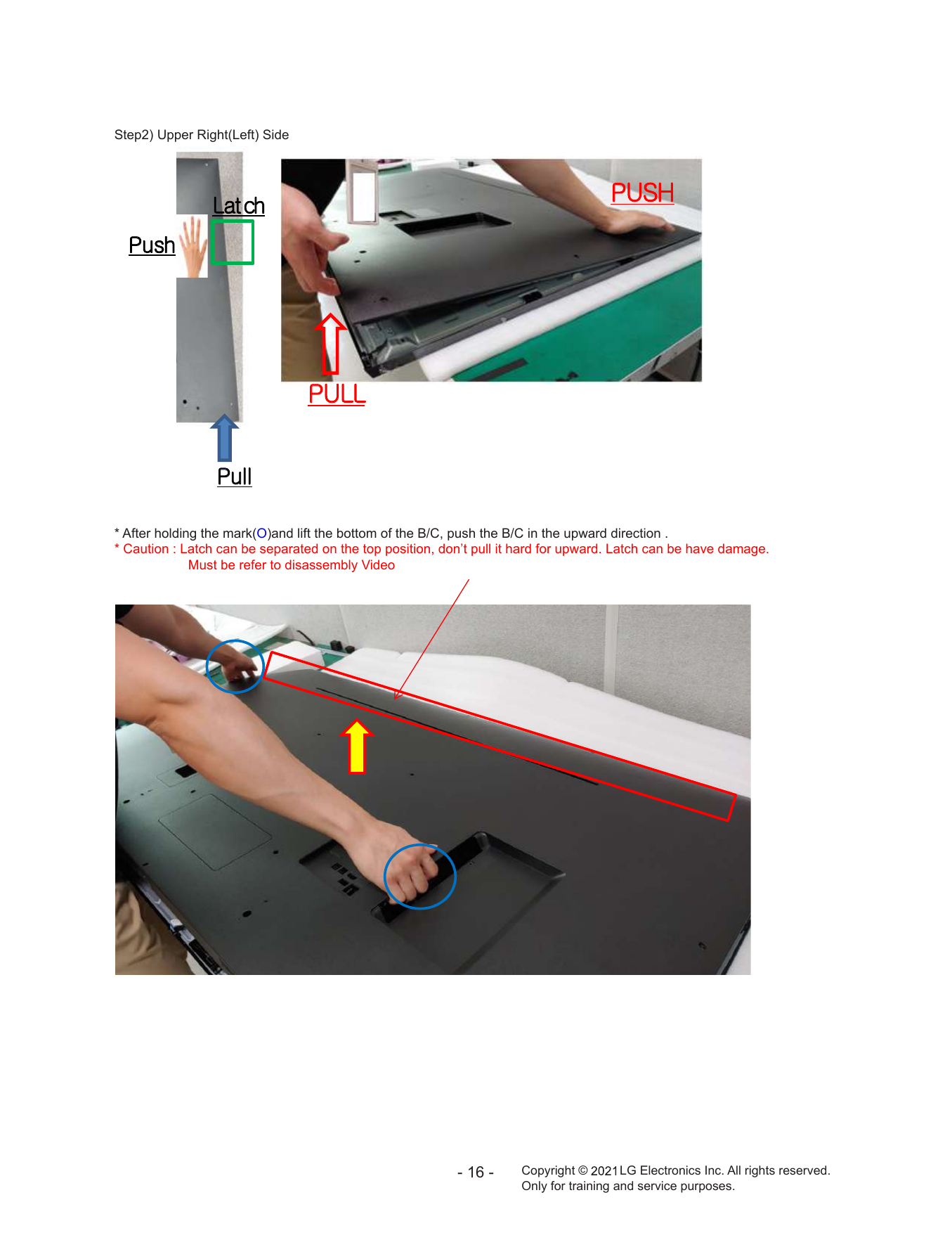 Step2) Upper Right(Left) Side

Latch

Push

Pull

PUSH

PULL

* After holding the mark(O)and lift the bottom of the B/C, push the B/C in the upward direction .
* Caution : Latch can be separated on the top position, don't pull it hard for upward. Latch can be have damage.
Must be refer to disassembly Video

- 16 -

Copyright © 2021 LG Electronics Inc. All rights reserved.
Only for training and service purposes.