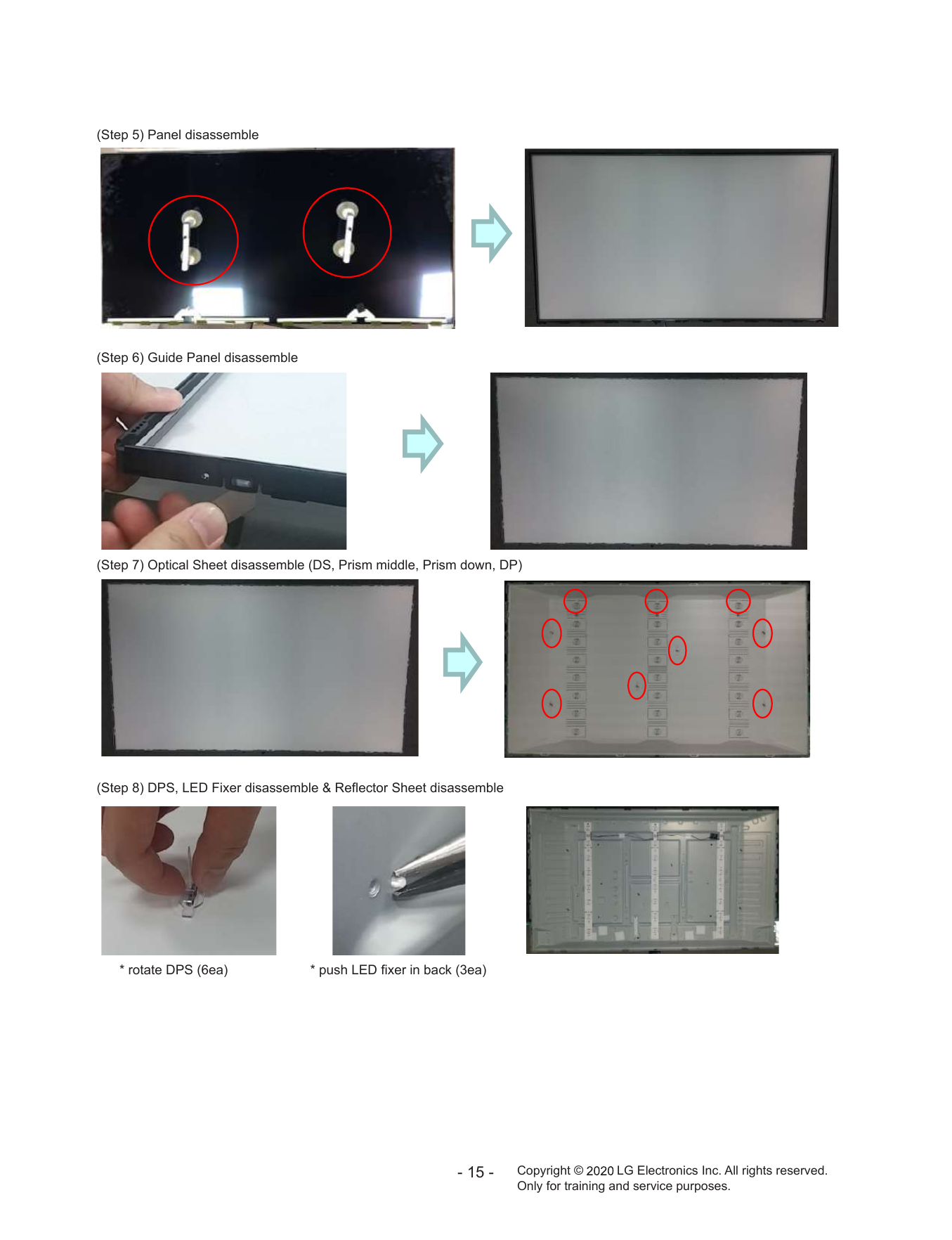 (Step 5) Panel disassemble

(Step 6) Guide Panel disassemble

(Step 7) Optical Sheet disassemble (DS, Prism middle, Prism down, DP)

(Step 8) DPS, LED Fixer disassemble & Reflector Sheet disassemble

* rotate DPS (6ea)

* push LED fixer in back (3ea)

- 15 -

Copyright © 2020 LG Electronics Inc. All rights reserved.
Only for training and service purposes.