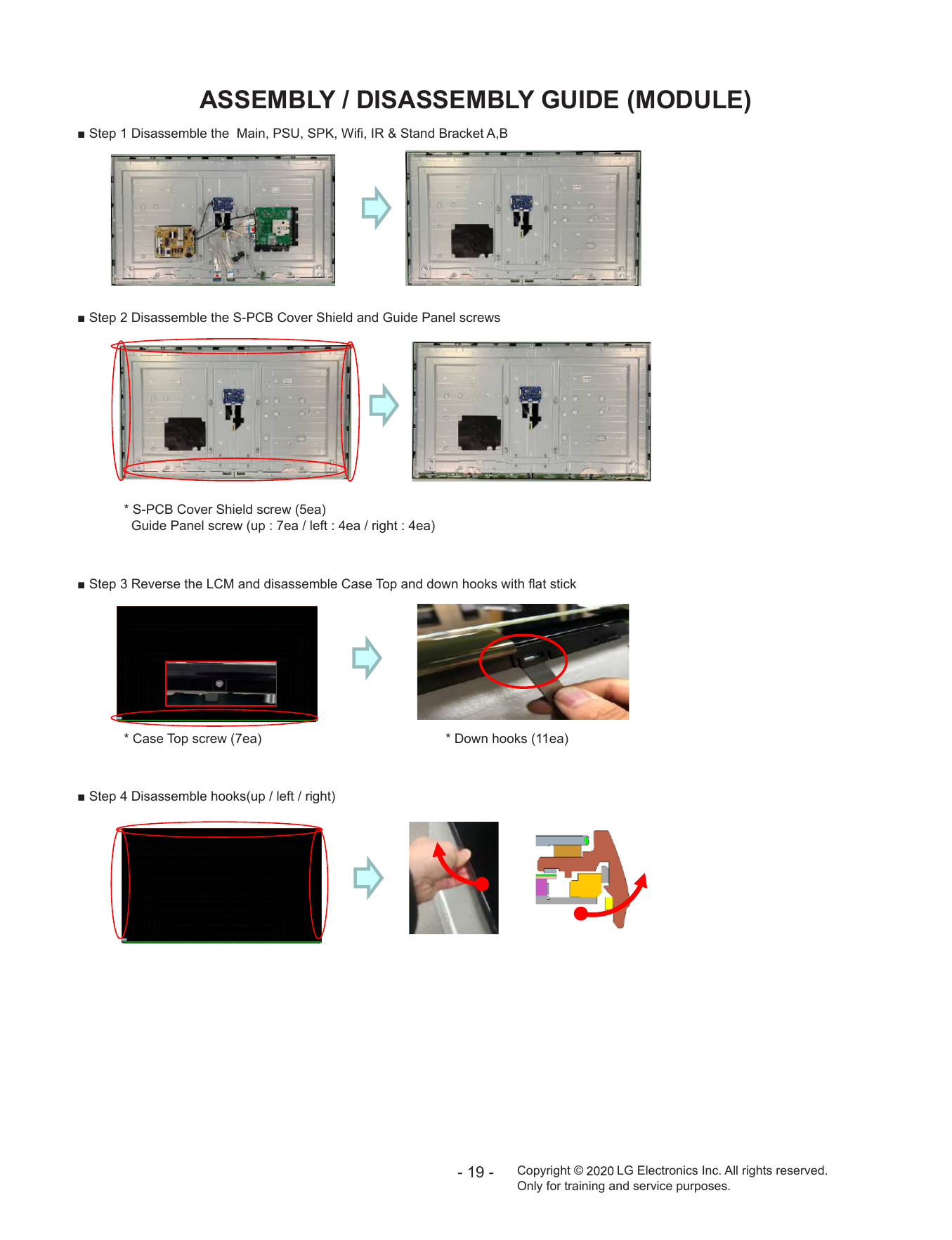 ASSEMBLY / DISASSEMBLY GUIDE (MODULE)

■ Step 1 Disassemble the Main, PSU, SPK, Wifi, IR & Stand Bracket A,B

■ Step 2 Disassemble the S-PCB Cover Shield and Guide Panel screws

* S-PCB Cover Shield screw (5ea)
Guide Panel screw (up : 7ea / left : 4ea / right : 4ea)

■ Step 3 Reverse the LCM and disassemble Case Top and down hooks with flat stick

* Case Top screw (7ea)

* Down hooks (11ea)

■ Step 4 Disassemble hooks(up / left / right)

- 19 -

Copyright © 2020 LG Electronics Inc. All rights reserved.
Only for training and service purposes.