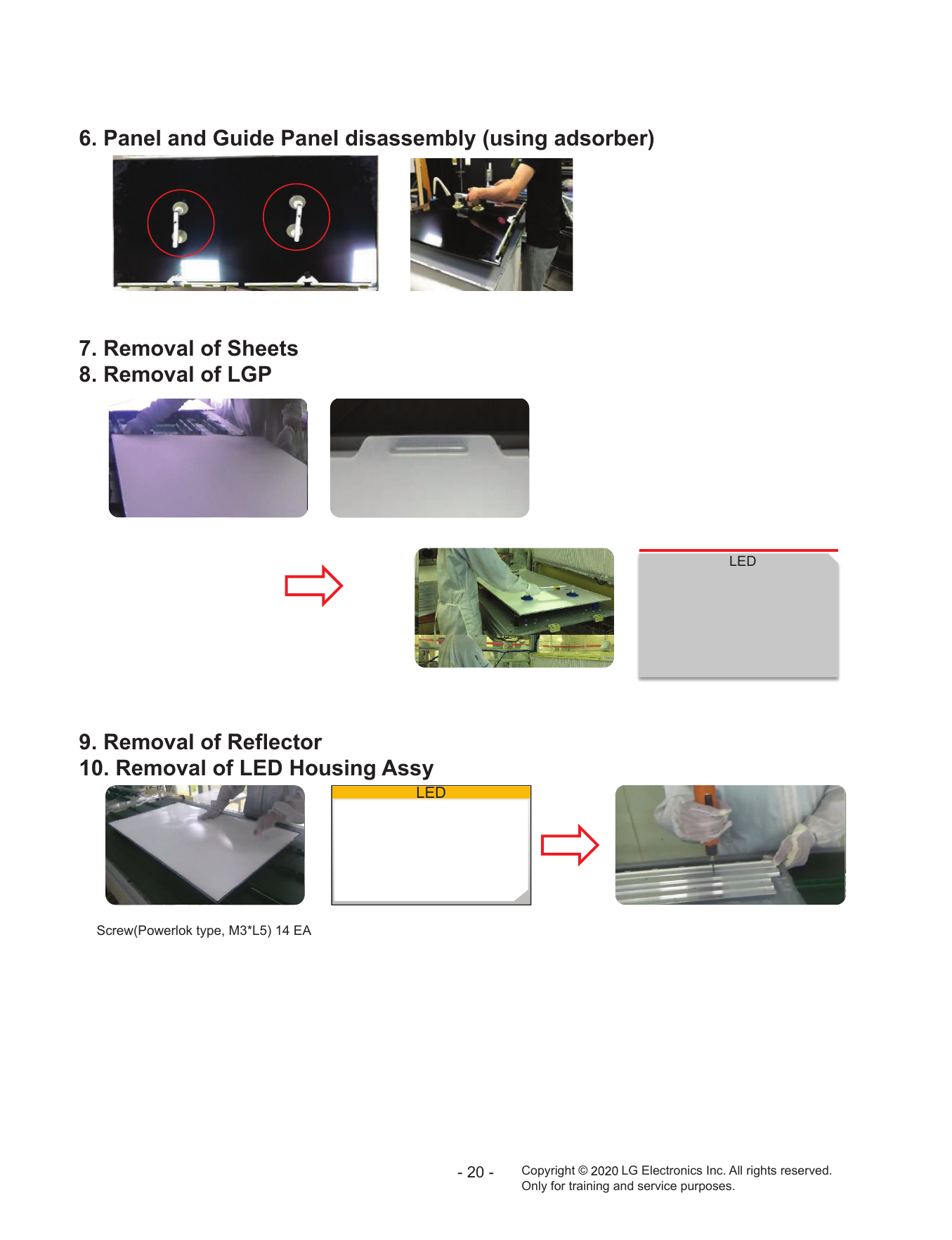 6. Panel and Guide Panel disassembly (using adsorber)

7. Removal of Sheets
8. Removal of LGP

LED

9. Removal of Reflector
10. Removal of LED Housing Assy

LED

Screw(Powerlok type, M3*L5) 14 EA

- 20 -

Copyright © 2020 LG Electronics Inc. All rights reserved.
Only for training and service purposes.