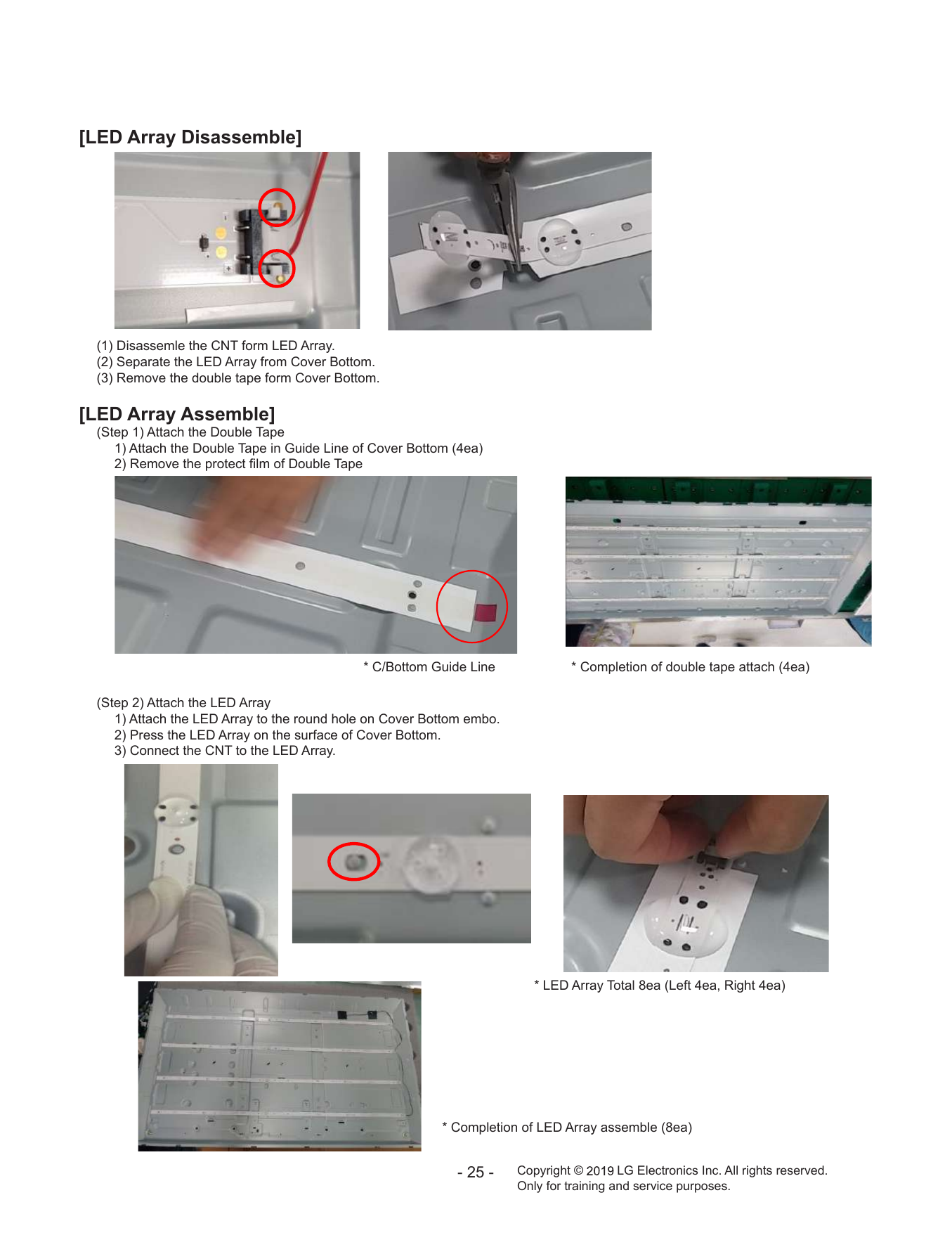 [LED Array Disassemble]

(1) Disassemle the CNT form LED Array.
(2) Separate the LED Array from Cover Bottom.
(3) Remove the double tape form Cover Bottom.

[LED Array Assemble]
(Step 1) Attach the Double Tape
1) Attach the Double Tape in Guide Line of Cover Bottom (4ea)
2) Remove the protect film of Double Tape

* C/Bottom Guide Line

* Completion of double tape attach (4ea)

(Step 2) Attach the LED Array
1) Attach the LED Array to the round hole on Cover Bottom embo.
2) Press the LED Array on the surface of Cover Bottom.
3) Connect the CNT to the LED Array.

* LED Array Total 8ea (Left 4ea, Right 4ea)

* Completion of LED Array assemble (8ea)

- 25 -

Copyright © 2019 LG Electronics Inc. All rights reserved.
Only for training and service purposes.