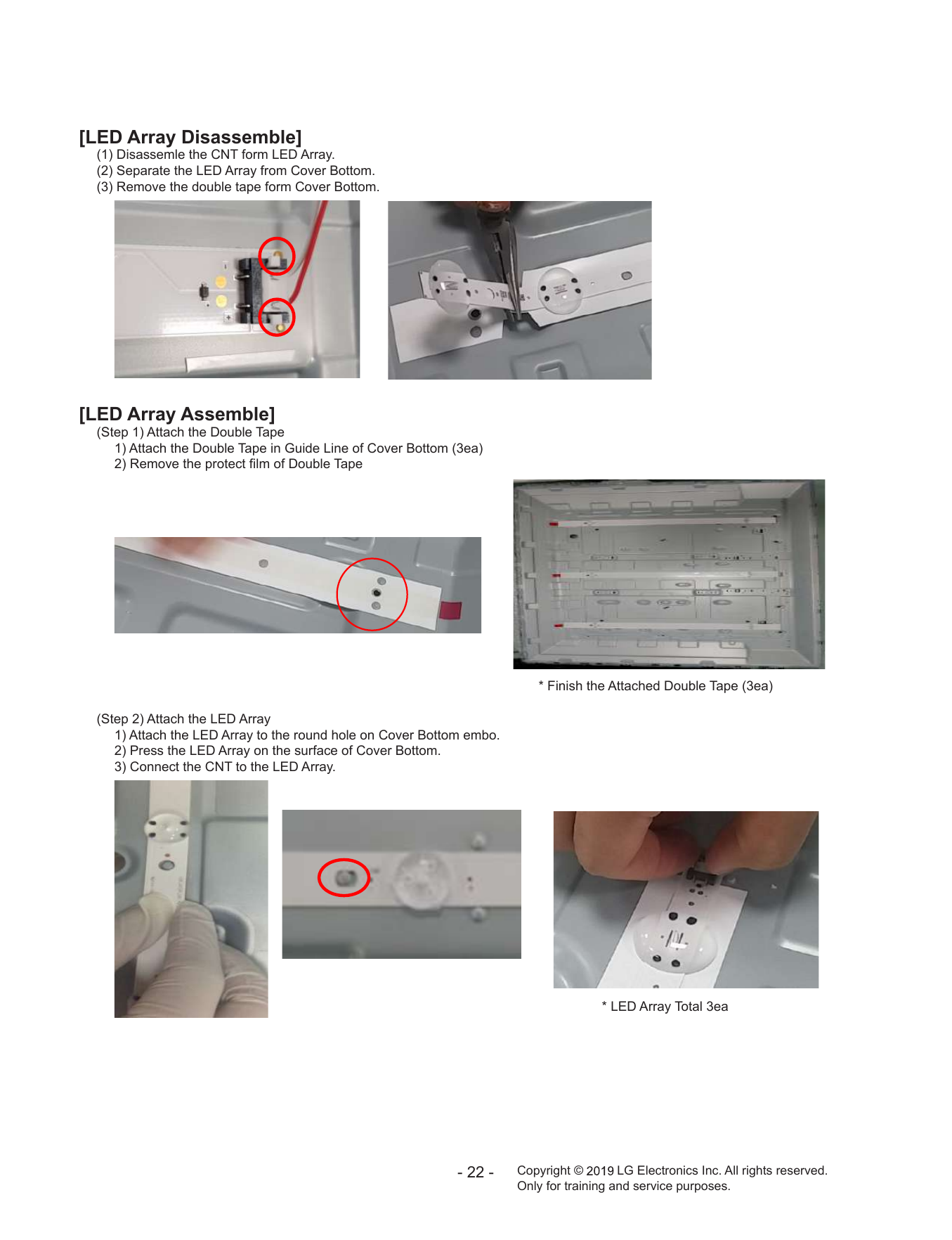 [LED Array Disassemble]
(1) Disassemle the CNT form LED Array.
(2) Separate the LED Array from Cover Bottom.
(3) Remove the double tape form Cover Bottom.

[LED Array Assemble]
(Step 1) Attach the Double Tape
1) Attach the Double Tape in Guide Line of Cover Bottom (3ea)
2) Remove the protect film of Double Tape

* Finish the Attached Double Tape (3ea)

(Step 2) Attach the LED Array
1) Attach the LED Array to the round hole on Cover Bottom embo.
2) Press the LED Array on the surface of Cover Bottom.
3) Connect the CNT to the LED Array.

* LED Array Total 3ea

- 22 -

Copyright © 2019 LG Electronics Inc. All rights reserved.
Only for training and service purposes.