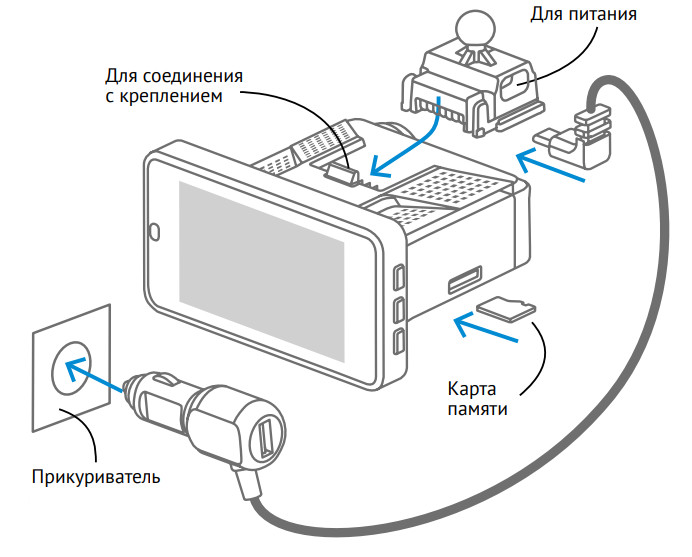 Для питания

Для соединения
с креплением

Карта
памяти

Прикуриватель